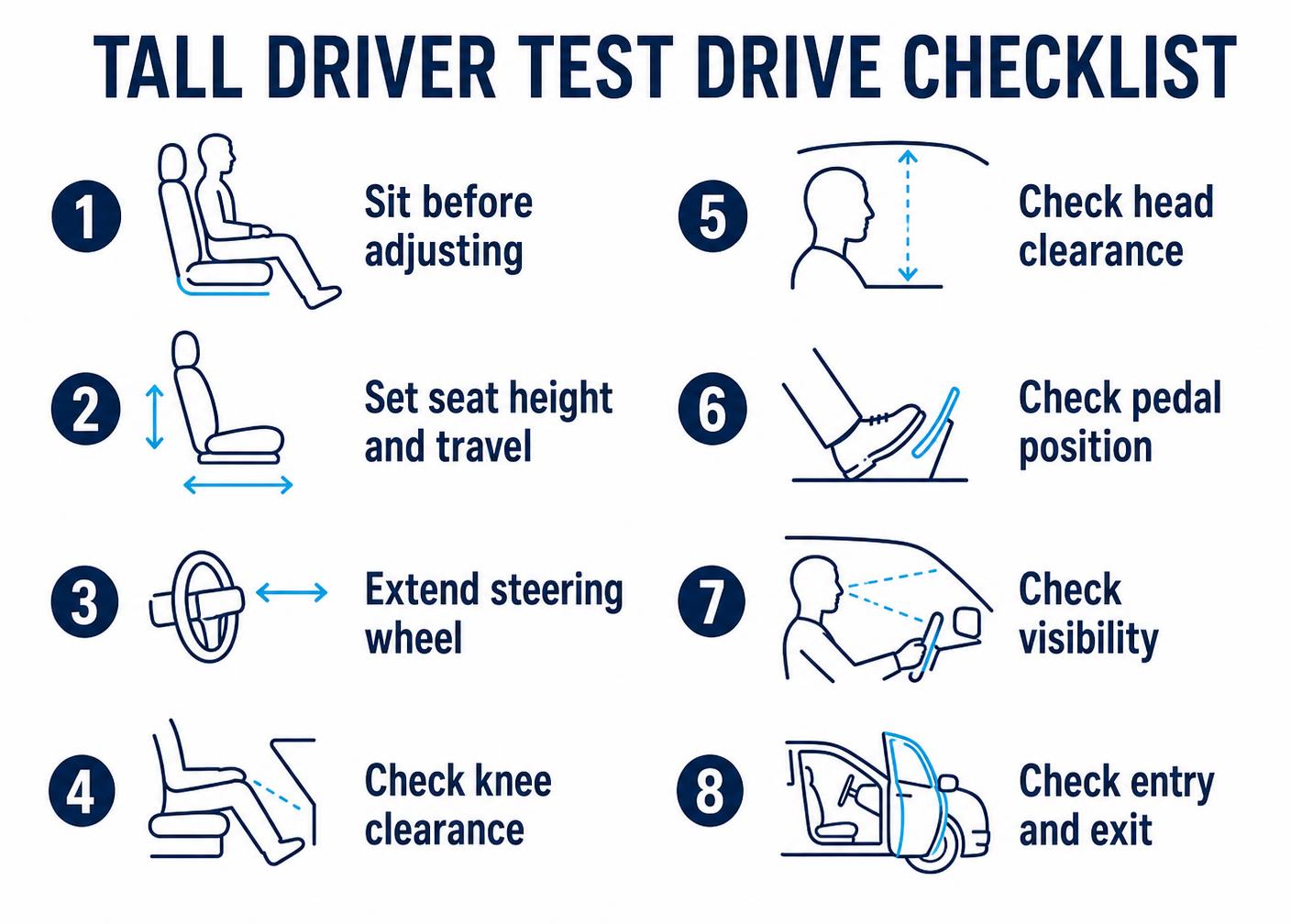 TALL DRIVER TEST DRIVE CHECKLIST

1 Sit before adjusting

2 Set seat height and travel

3 Extend steering wheel

4 Check knee clearance

5 Check head clearance

6 Check pedal position

7 Check visibility

8 Check entry and exit